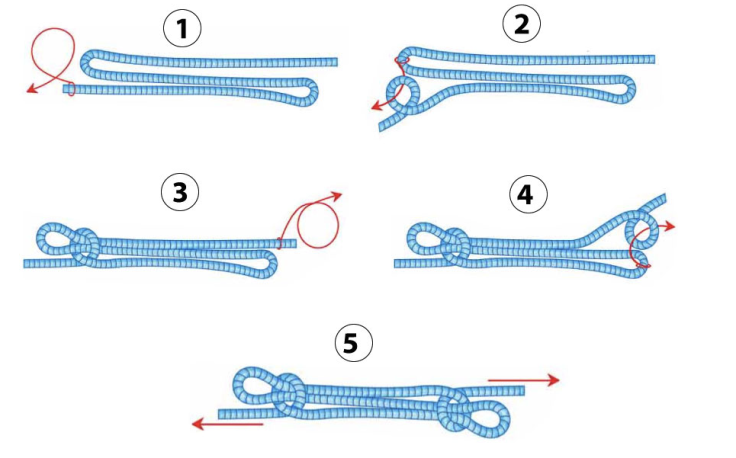 1
2
3
4
5